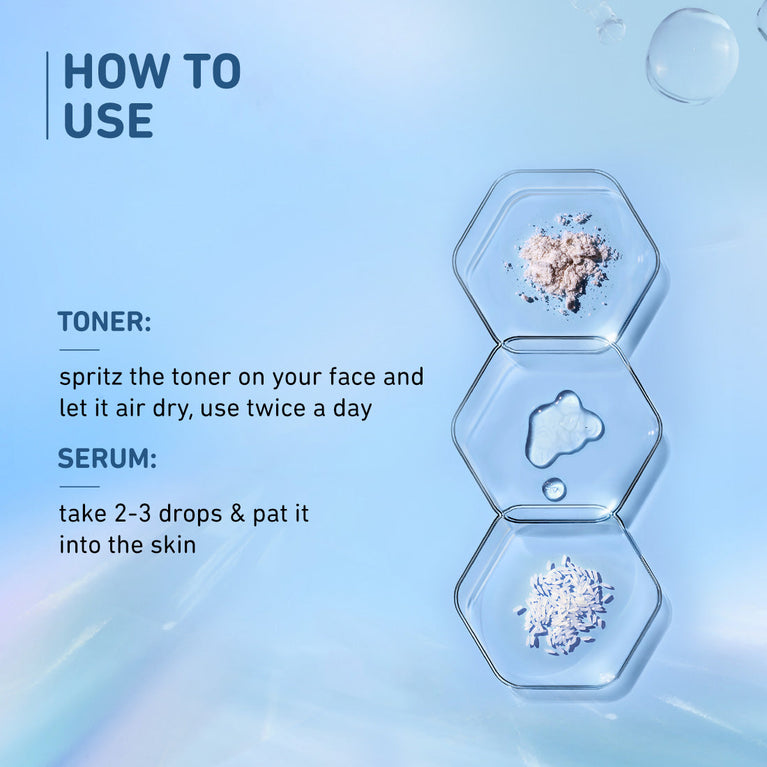 HOW TO USE

TONER:

spritz the toner on your face and let it air dry, use twice a day

SERUM:

take 2-3 drops & pat it into the skin