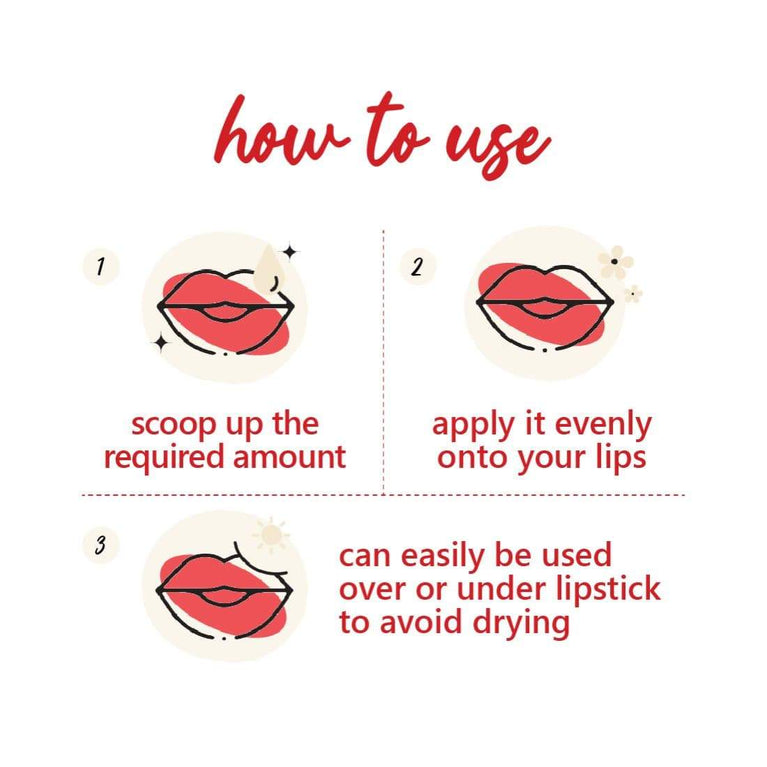 how to use

1

scoop up the required amount

2

apply it evenly onto your lips

3

can easily be used over or under lipstick to avoid drying